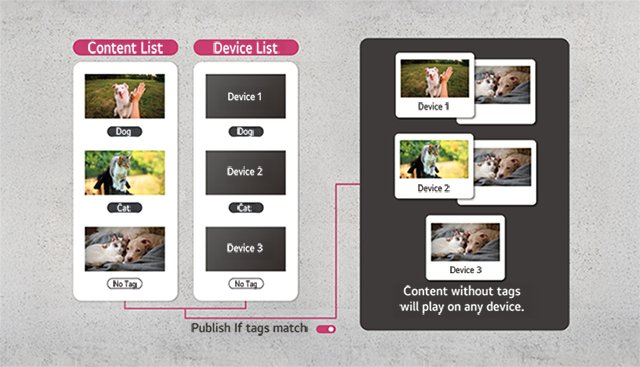 Content List

Dog

Cat

No Tag

Device List

Device 1

Dog

Device 2

Cat

Device 3

No Tag

Publish If tags match

Device 1

Device 2

Device 3

Content without tags will play on any device.